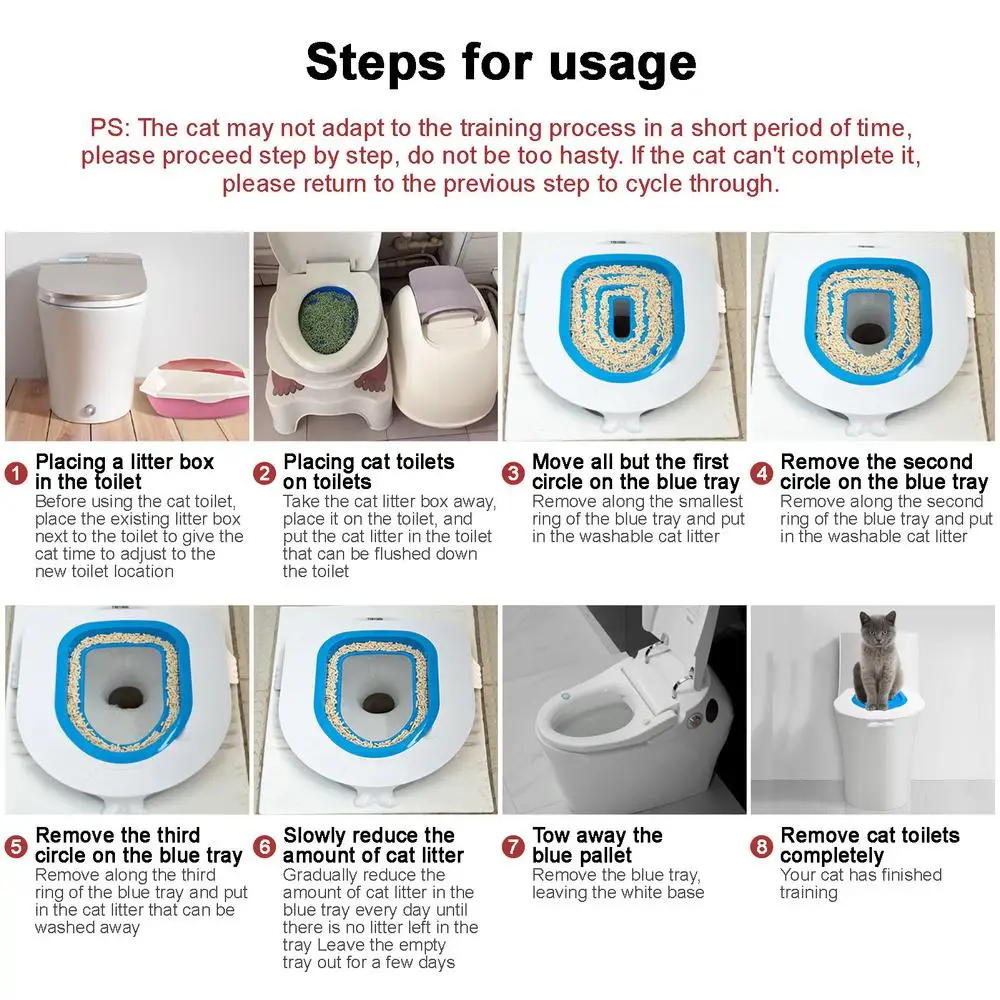 Steps for usage

PS: The cat may not adapt to the training process in a short period of time, please proceed step by step, do not be too hasty. If the cat can't complete it, please return to the previous step to cycle through.

1 Placing a litter box in the toilet
Before using the cat toilet, place the existing litter box next to the toilet to give the cat time to adjust to the new toilet location

2 Placing cat toilets on toilets
Take the cat litter box away, place it on the toilet, and put the cat litter in the toilet that can be flushed down the toilet

3 Move all but the first circle on the blue tray
Remove along the smallest ring of the blue tray and put in the washable cat litter

4 Remove the second circle on the blue tray
Remove along the second ring of the blue tray and put in the washable cat litter

5 Remove the third circle on the blue tray
Remove along the third ring of the blue tray and put in the cat litter that can be washed away

6 Slowly reduce the amount of cat litter
Gradually reduce the amount of cat litter in the blue tray every day until there is no litter left in the tray Leave the empty tray out for a few days

7 Tow away the blue pallet
Remove the blue tray, leaving the white base

8 Remove cat toilets completely
Your cat has finished training